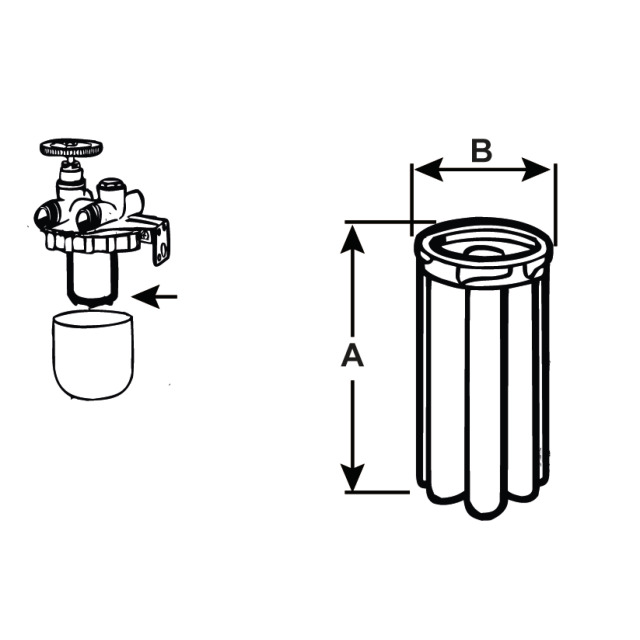 B
A