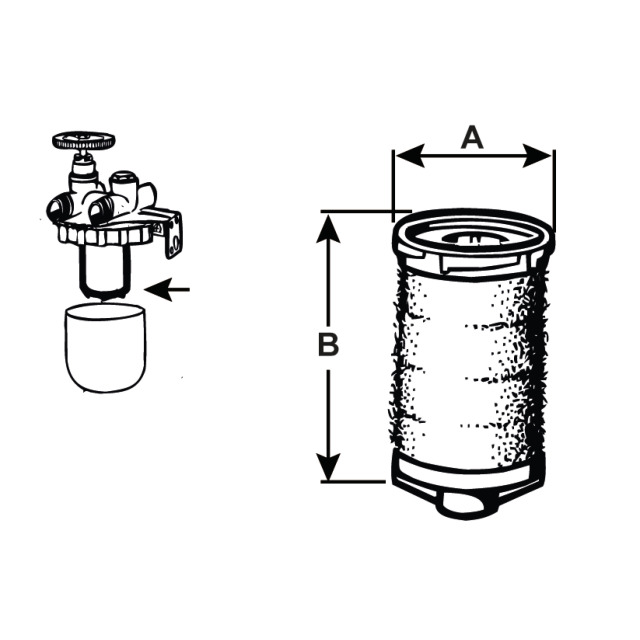 A

B