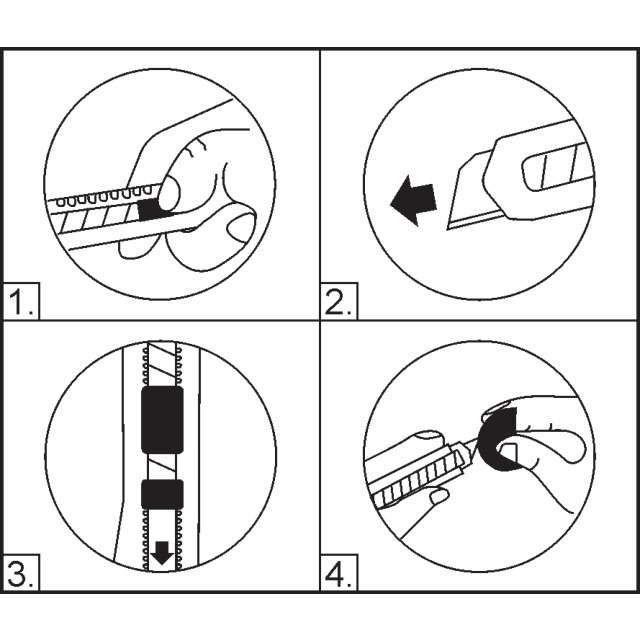 1.

2.

3.

4.